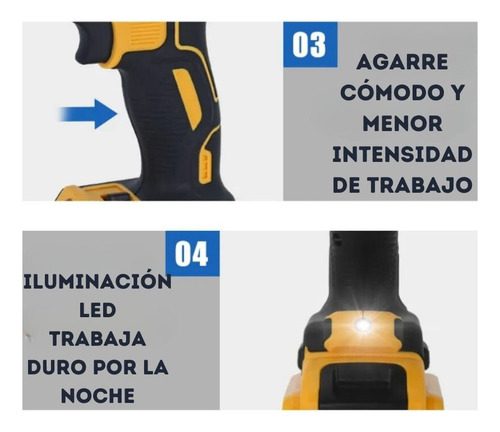 03

AGARRE CÓMODO Y MENOR INTENSIDAD DE TRABAJO

04

ILUMINACIÓN LED TRABAJA DURO POR LA NOCHE