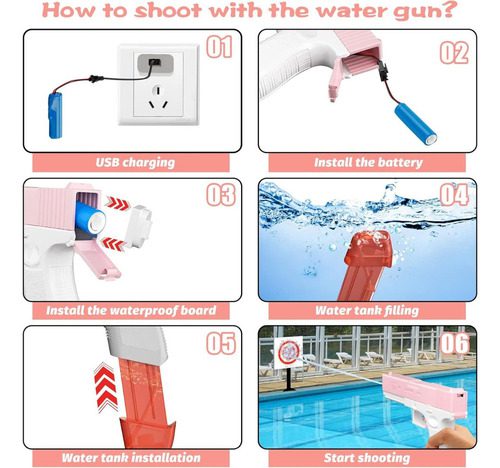 How to shoot with the water gun?

01

USB charging

02

Install the battery

03

Install the waterproof board

04

Water tank filling

05

Water tank installation

06

Start shooting