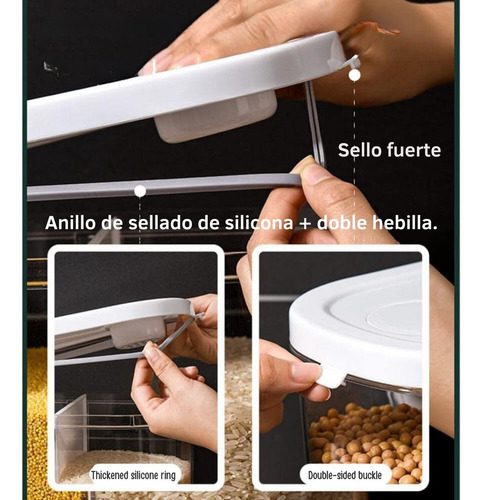 Sello fuerte

Anillo de sellado de silicona + doble hebilla.

Thickened silicone ring

Double-sided buckle