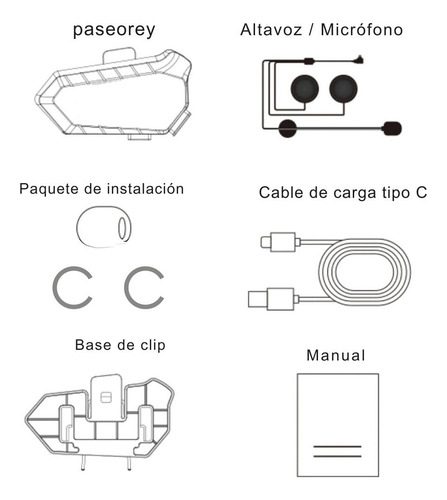 paseorey

Altavoz / Micrófono

Paquete de instalación

Cable de carga tipo C

Base de clip

Manual