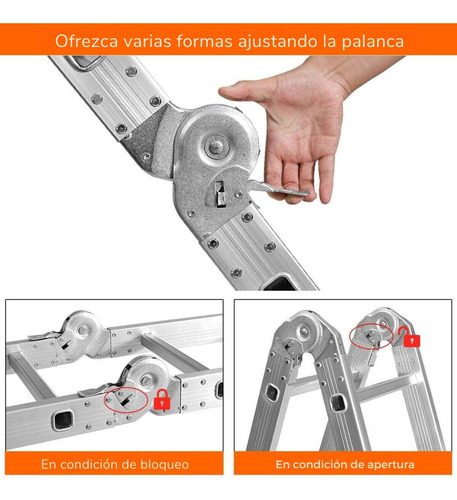 Ofrezca varias formas ajustando la palanca

En condición de bloqueo

En condición de apertura